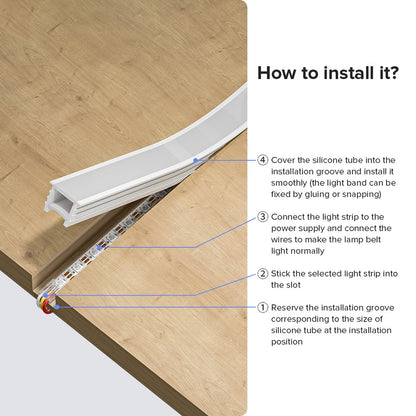 How to install it?

④ Cover the silicone tube into the installation groove and install it smoothly (the light band can be fixed by gluing or snapping)

③ Connect the light strip to the power supply and connect the wires to make the lamp belt light normally

② Stick the selected light strip into the slot

① Reserve the installation groove corresponding to the size of silicone tube at the installation position